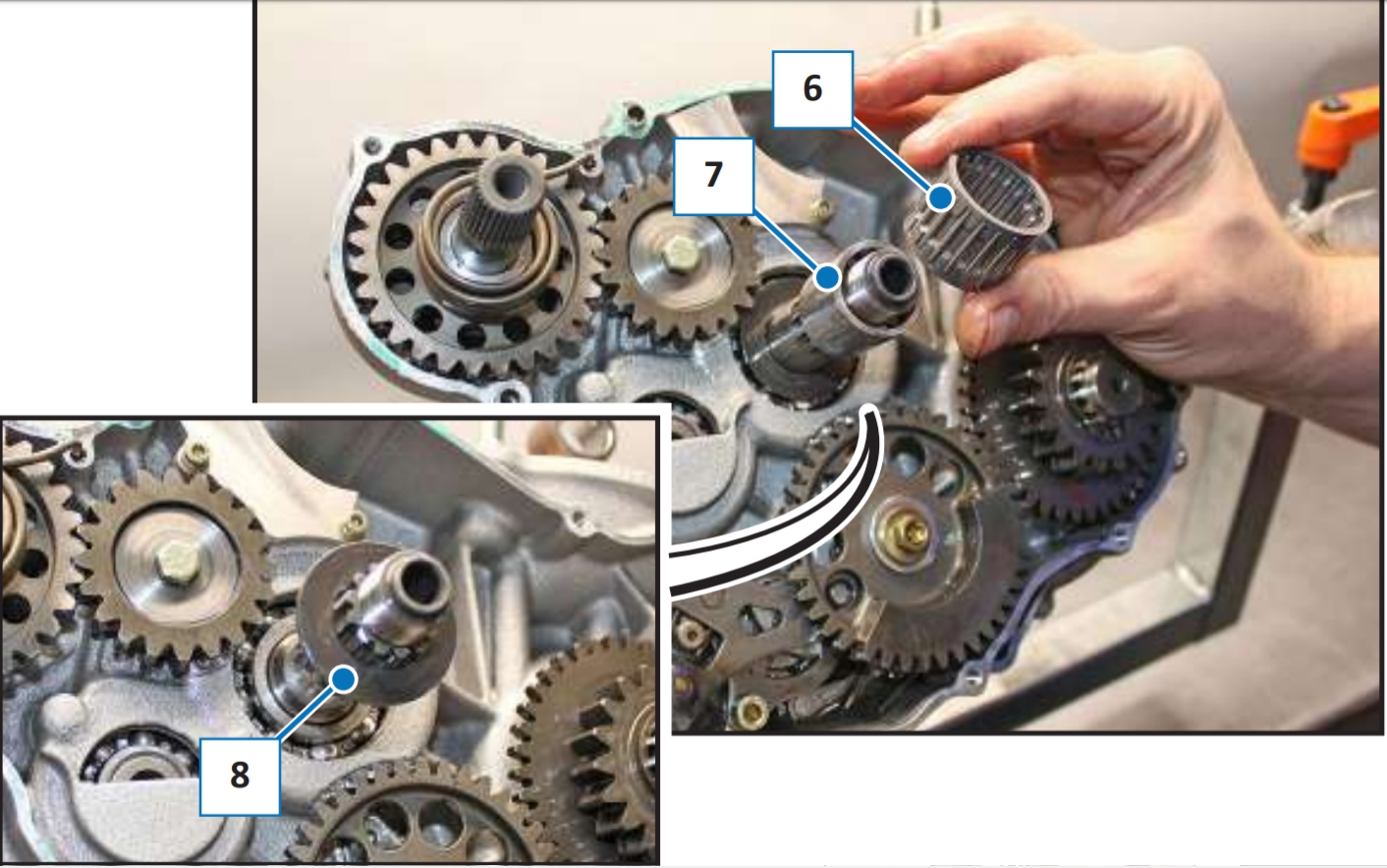 6
7
8